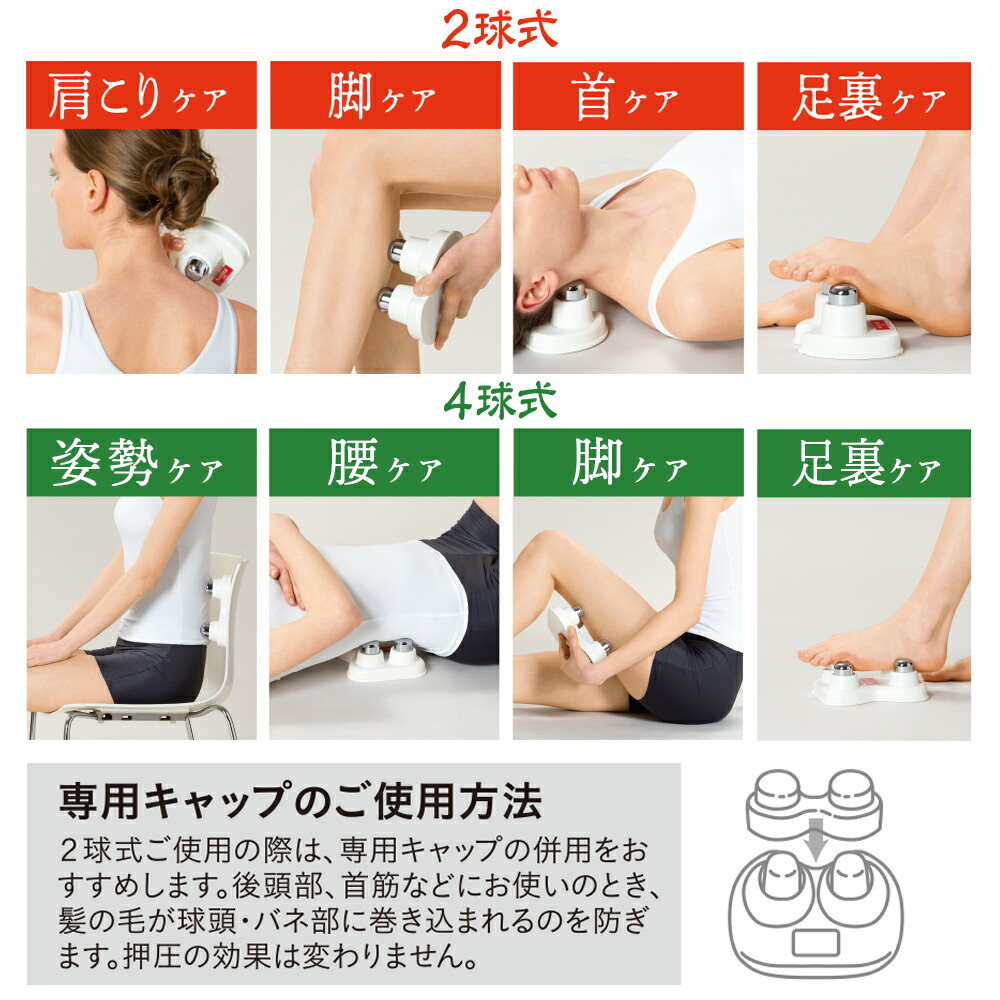 2球式

肩こりケア

脚ケア

首ケア

足裏ケア

4球式

姿勢ケア

腰ケア

脚ケア

足裏ケア

専用キャップのご使用方法

2球式ご使用の際は、専用キャップの併用をおすすめします。後頭部、首筋などにお使いのとき、髪の毛が球頭・バネ部に巻き込まれるのを防ぎます。押圧の効果は変わりません。