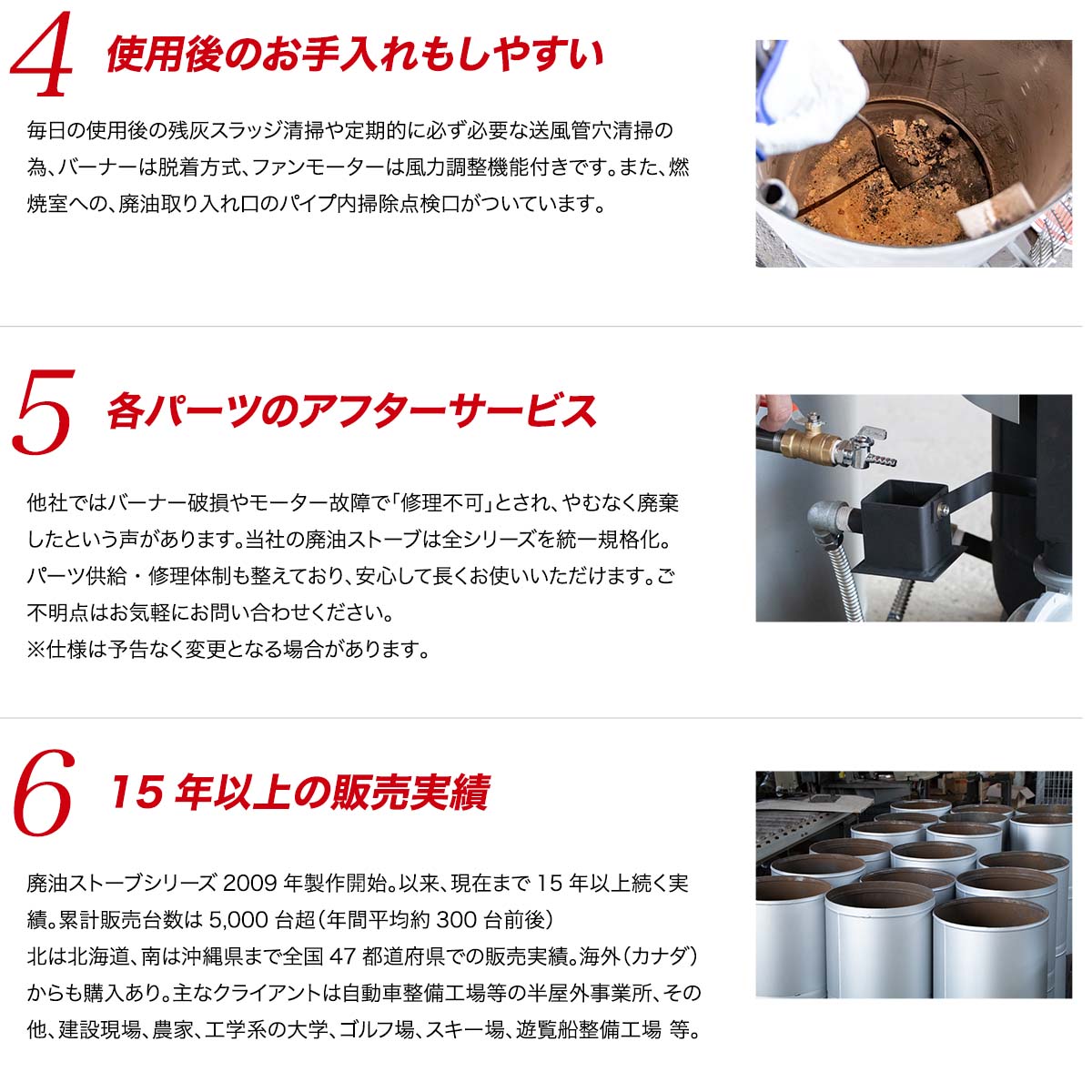 4 使用後のお手入れもしやすい

毎日の使用後の残灰スラッジ清掃や定期的に必ず必要な送風管穴清掃の為、バーナーは脱着方式、ファンモーターは風力調整機能付きです。また、燃焼室への、廃油取り入れ口のパイプ内掃除点検口がついています。

5 各パーツのアフターサービス

他社ではバーナー破損やモーター故障で「修理不可」とされ、やむなく廃棄したという声があります。当社の廃油ストーブは全シリーズを統一規格化。パーツ供給・修理体制も整えており、安心して長くお使いいただけます。ご不明点はお気軽にお問い合わせください。
※仕様は予告なく変更となる場合があります。

6 15 年以上の販売実績

廃油ストーブシリーズ 2009 年製作開始。以来、現在まで 15 年以上続く実績。累計販売台数は 5,000 台超（年間平均約 300 台前後）
北は北海道、南は沖縄県まで全国 47 都道府県での販売実績。海外（カナダ）からも購入あり。主なクライアントは自動車整備工場等の半屋外事業所、その他、建設現場、農家、工学系の大学、ゴルフ場、スキー場、遊覧船整備工場 等。