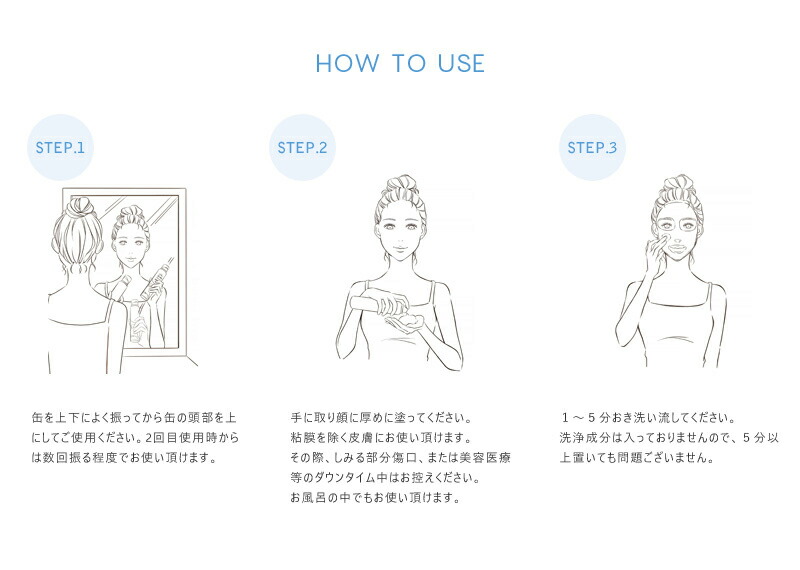 HOW TO USE

STEP.1

缶を上下によく振ってから缶の頭部を上にしてご使用ください。2回目使用時からは数回振る程度でお使い頂けます。

STEP.2

手に取り顔に厚めに塗ってください。
粘膜を除く皮膚にお使い頂けます。
その際、しみる部分傷口、または美容医療等のダウンタイム中はお控えください。
お風呂の中でもお使い頂けます。

STEP.3

１～５分おき洗い流してください。
洗浄成分は入っておりませんので、５分以上置いても問題ございません。