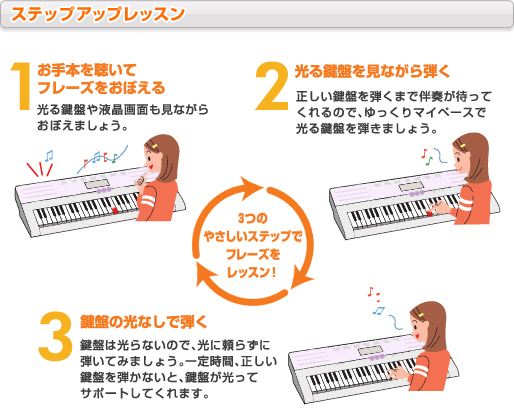 ステップアップレッスン

1 お手本を聴いてフレーズをおぼえる

光る鍵盤や液晶画面も見ながらおぼえましょう。

2 光る鍵盤を見ながら弾く

正しい鍵盤を弾くまで伴奏が待ってくれるので、ゆっくりマイペースで光る鍵盤を弾きましょう。

3つのやさしいステップでフレーズをレッスン！

3 鍵盤の光なしで弾く

鍵盤は光らないので、光に頼らずに弾いてみましょう。一定時間、正しい鍵盤を弾かないと、鍵盤が光ってサポートしてくれます。